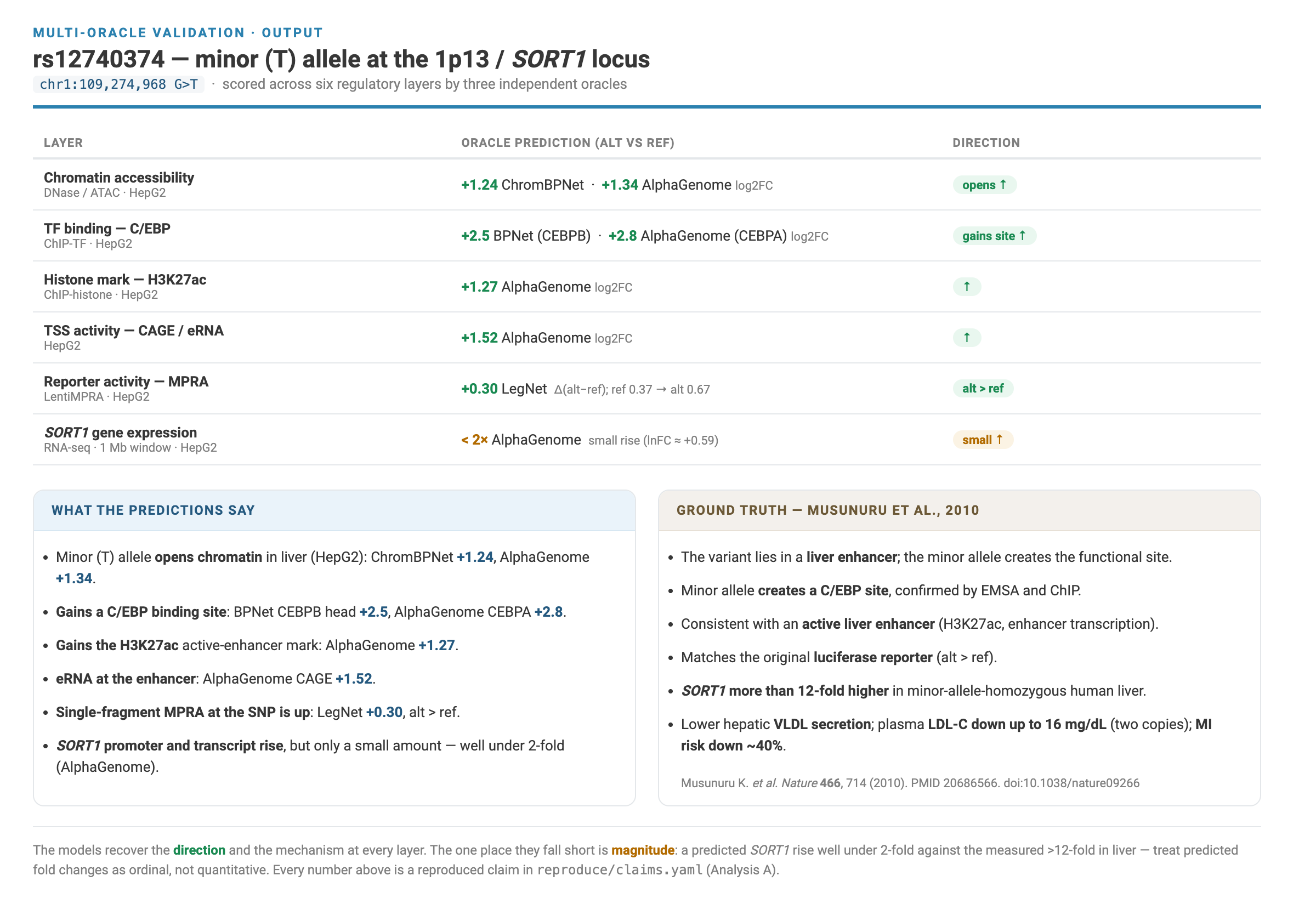 MULTI-ORACLE VALIDATION · OUTPUT

rs12740374 — minor (T) allele at the 1p13 / SORT1 locus

chr1:109,274,968 G>T · scored across six regulatory layers by three independent oracles

| LAYER | ORACLE PREDICTION (ALT VS REF) | DIRECTION |
|---|---|---|
| Chromatin accessibility DNase / ATAC · HepG2 | +1.24 ChromBPNet · +1.34 AlphaGenome log2FC | opens ↑ |
| TF binding — C/EBP ChIP-TF · HepG2 | +2.5 BPNet (CEBPB) · +2.8 AlphaGenome (CEBPA) log2FC | gains site ↑ |
| Histone mark — H3K27ac ChIP-histone · HepG2 | +1.27 AlphaGenome log2FC | ↑ |
| TSS activity — CAGE / eRNA HepG2 | +1.52 AlphaGenome log2FC | ↑ |
| Reporter activity — MPRA LentiMPRA · HepG2 | +0.30 LegNet Δ(alt−ref); ref 0.37 → alt 0.67 | alt > ref |
| SORT1 gene expression RNA-seq · 1 Mb window · HepG2 | < 2× AlphaGenome small rise (lnFC ≈ +0.59) | small ↑ |

WHAT THE PREDICTIONS SAY

• Minor (T) allele opens chromatin in liver (HepG2): ChromBPNet +1.24, AlphaGenome +1.34.

• Gains a C/EBP binding site: BPNet CEBPB head +2.5, AlphaGenome CEBPA +2.8.

• Gains the H3K27ac active-enhancer mark: AlphaGenome +1.27.

• eRNA at the enhancer: AlphaGenome CAGE +1.52.

• Single-fragment MPRA at the SNP is up: LegNet +0.30, alt > ref.

• SORT1 promoter and transcript rise, but only a small amount — well under 2-fold (AlphaGenome).

GROUND TRUTH — MUSUNURU ET AL., 2010

• The variant lies in a liver enhancer; the minor allele creates the functional site.

• Minor allele creates a C/EBP site, confirmed by EMSA and ChIP.

• Consistent with an active liver enhancer (H3K27ac, enhancer transcription).

• Matches the original luciferase reporter (alt > ref).

• SORT1 more than 12-fold higher in minor-allele-homozygous human liver.

• Lower hepatic VLDL secretion; plasma LDL-C down up to 16 mg/dL (two copies); MI risk down ~40%.

Musunuru K. et al. Nature 466, 714 (2010). PMID 20686566. doi:10.1038/nature09266

The models recover the direction and the mechanism at every layer. The one place they fall short is magnitude: a predicted SORT1 rise well under 2-fold against the measured >12-fold in liver — treat predicted fold changes as ordinal, not quantitative. Every number above is a reproduced claim in reproduce/claims.yaml (Analysis A).